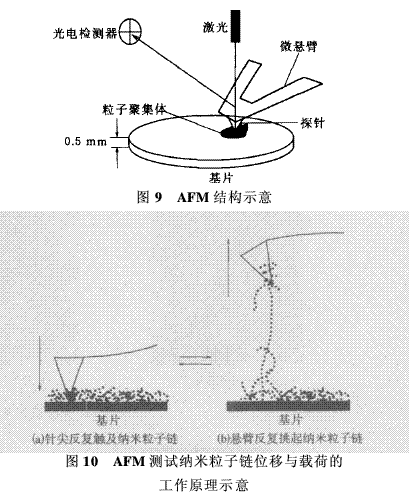 光电检测器

激光

微悬臂

粒子聚集体

探针

0.5 mm

基片

图 9　AFM 结构示意

基片

(a)针尖反复触及纳米粒子链

基片

(b)悬臂反复挑起纳米粒子链

图 10　AFM 测试纳米粒子链位移与载荷的工作原理示意